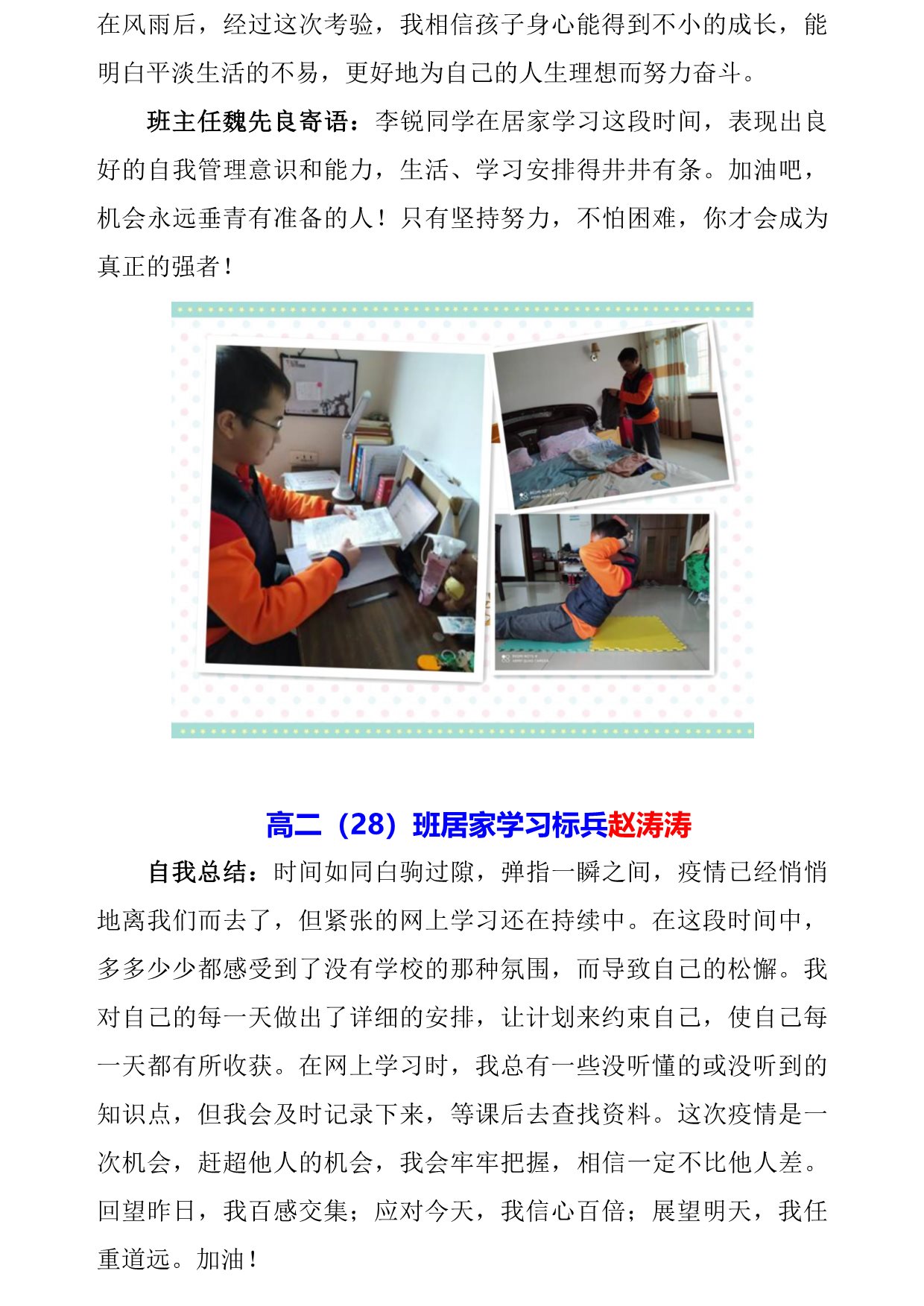 在风雨后，经过这次考验，我相信孩子身心能得到不小的成长，能明白平淡生活的不易，更好地为自己的人生理想而努力奋斗。

班主任魏先良寄语：李锐同学在居家学习这段时间，表现出良好的自我管理意识和能力，生活、学习安排得井井有条。加油吧，机会永远垂青有准备的人！只有坚持努力，不怕困难，你才会成为真正的强者！

高二（28）班居家学习标兵赵涛涛

自我总结：时间如同白驹过隙，弹指一瞬之间，疫情已经悄悄地离我们而去了，但紧张的网上学习还在持续中。在这段时间中，多多少少都感受到了没有学校的那种氛围，而导致自己的松懈。我对自己的每一天做出了详细的安排，让计划来约束自己，使自己每一天都有所收获。在网上学习时，我总有一些没听懂的或没听到的知识点，但我会及时记录下来，等课后去查找资料。这次疫情是一次机会，赶超他人的机会，我会牢牢把握，相信一定不比他人差。回望昨日，我百感交集；应对今天，我信心百倍；展望明天，我任重道远。加油！